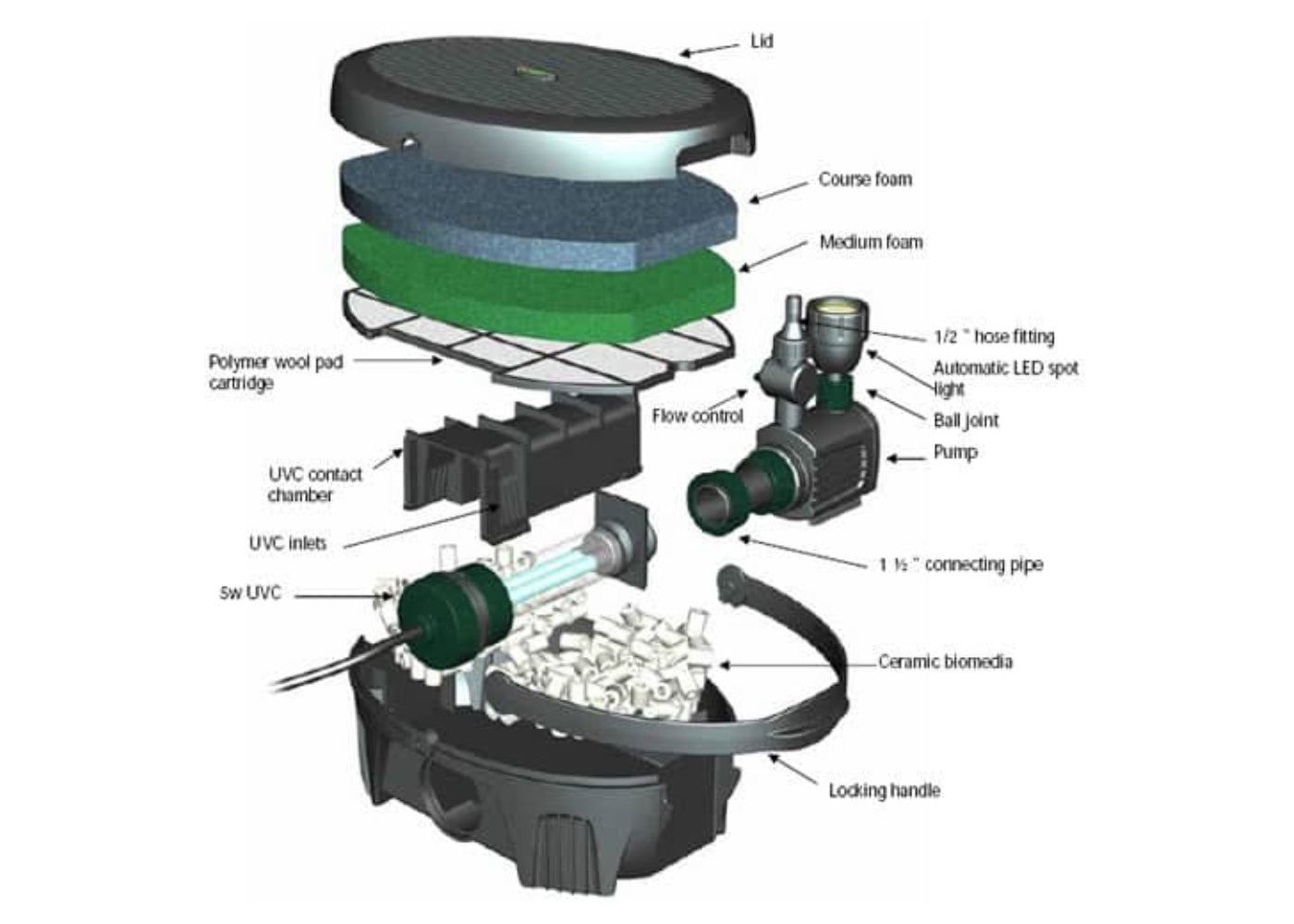 Lid

Course foam

Medium foam

1/2 " hose fitting

Automatic LED spot light

Polymer wool pad cartridge

Flow control

Ball joint

Pump

UVC contact chamber

UVC inlets

1 ½ " connecting pipe

5w UVC

Ceramic biomedia

Locking handle