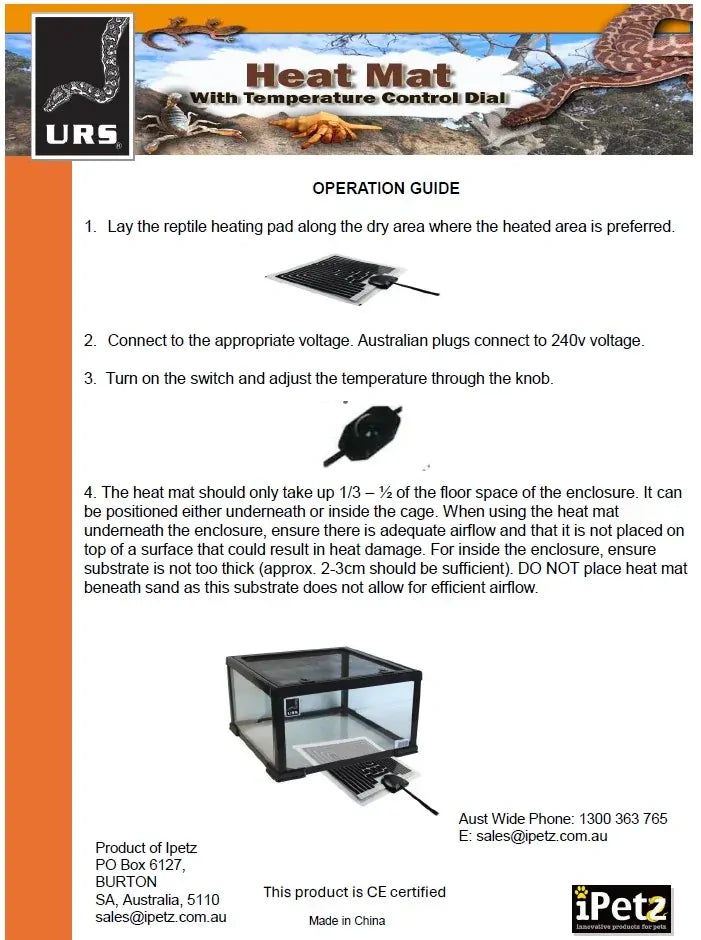 URS

Heat Mat
With Temperature Control Dial

OPERATION GUIDE

1. Lay the reptile heating pad along the dry area where the heated area is preferred.

2. Connect to the appropriate voltage. Australian plugs connect to 240v voltage.

3. Turn on the switch and adjust the temperature through the knob.

4. The heat mat should only take up 1/3 – ½ of the floor space of the enclosure. It can be positioned either underneath or inside the cage. When using the heat mat underneath the enclosure, ensure there is adequate airflow and that it is not placed on top of a surface that could result in heat damage. For inside the enclosure, ensure substrate is not too thick (approx. 2-3cm should be sufficient). DO NOT place heat mat beneath sand as this substrate does not allow for efficient airflow.

URS

Aust Wide Phone: 1300 363 765
E: sales@ipetz.com.au

Product of Ipetz
PO Box 6127,
BURTON
SA, Australia, 5110
sales@ipetz.com.au

This product is CE certified

Made in China

iPetz
innovative products for pets